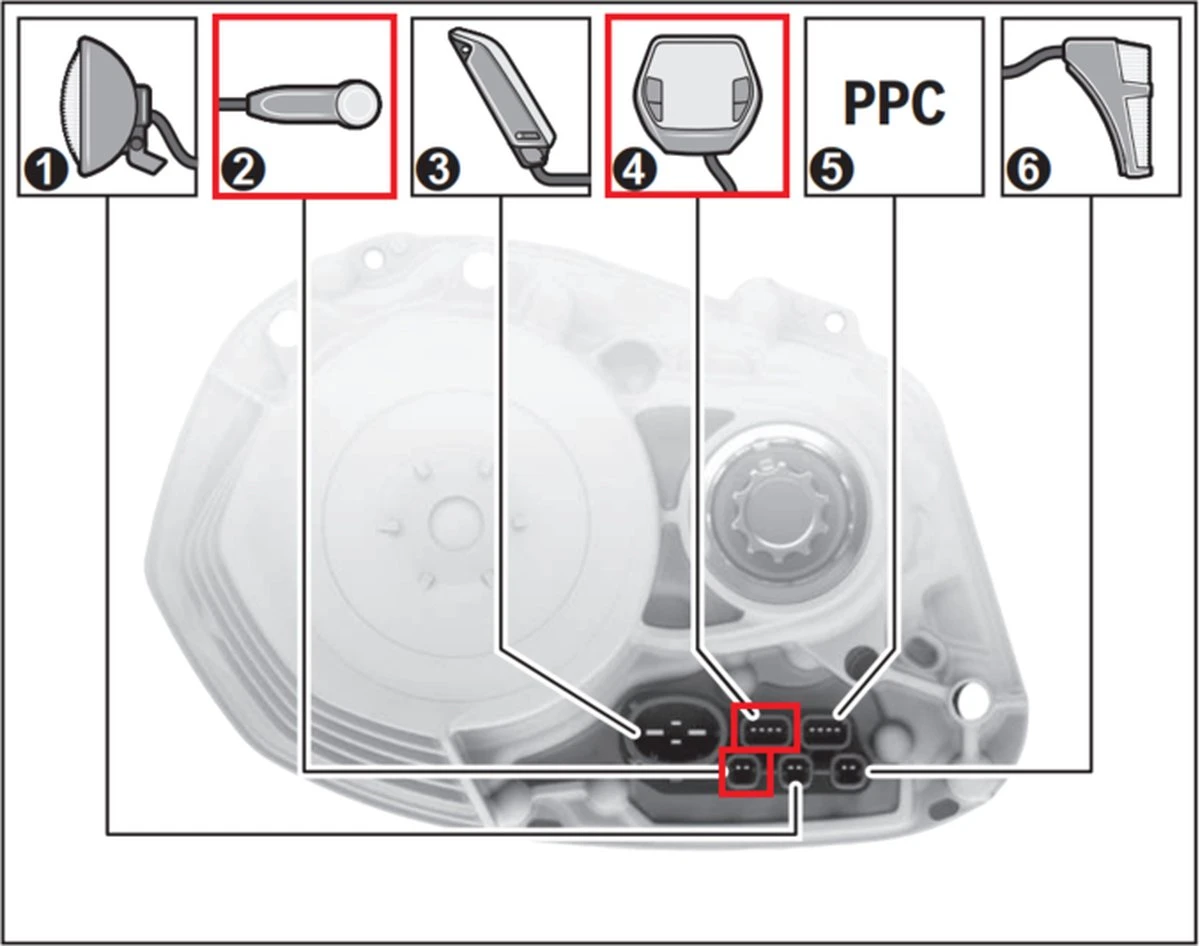 1
2
3
4
PPC
5
6